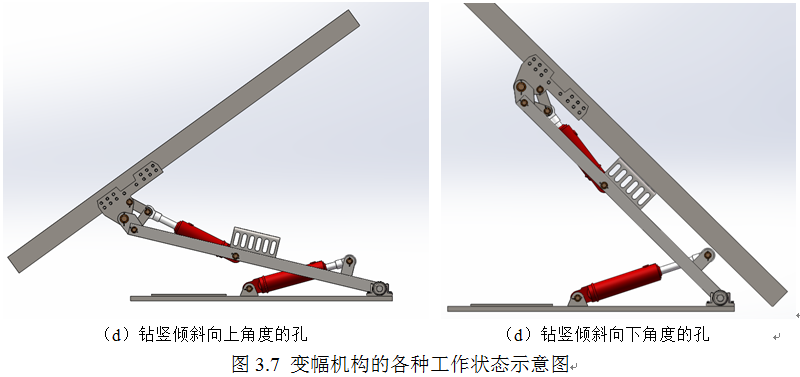 （d）钻竖倾斜向上角度的孔

（d）钻竖倾斜向下角度的孔

图 3.7 变幅机构的各种工作状态示意图