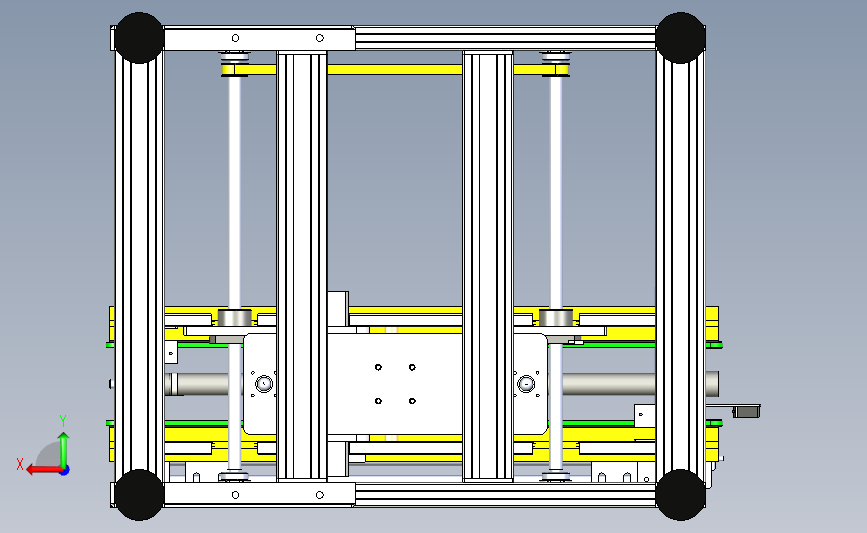 Y
X