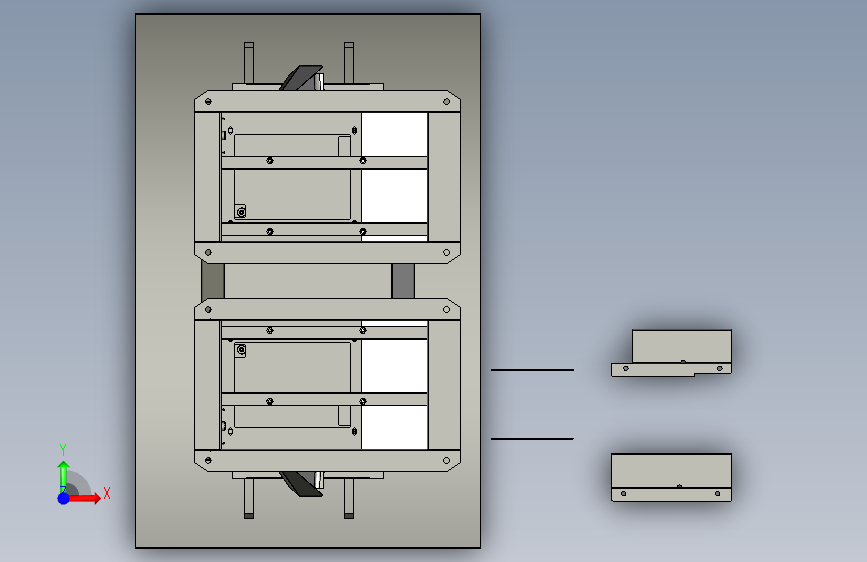 Y
X