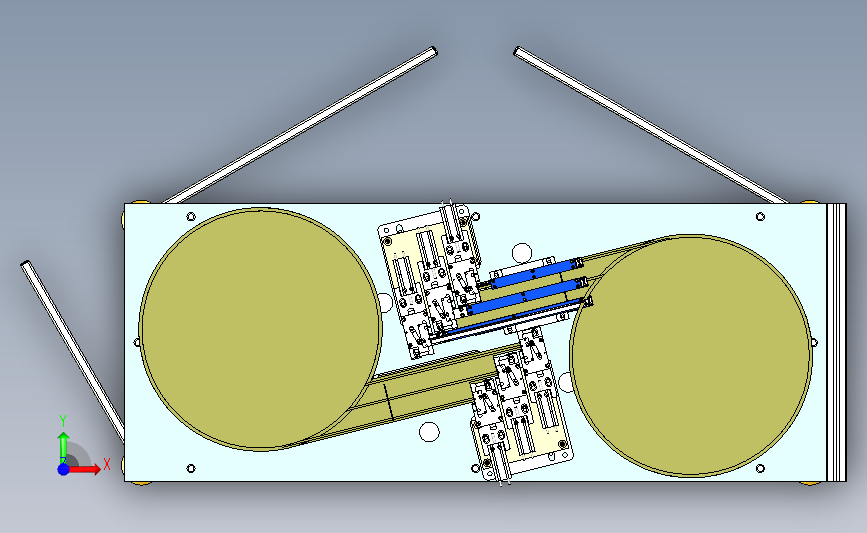 Y
X