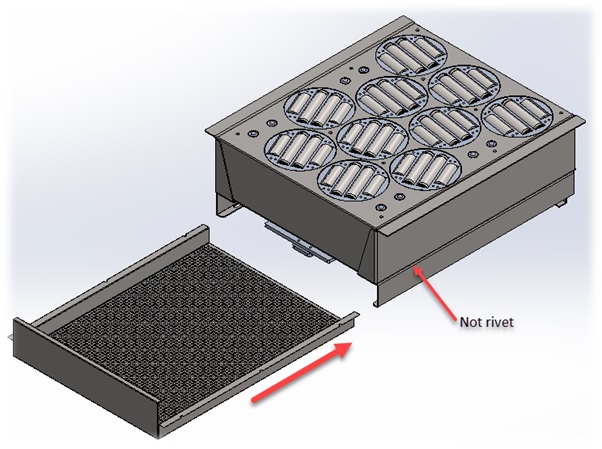 Not rivet