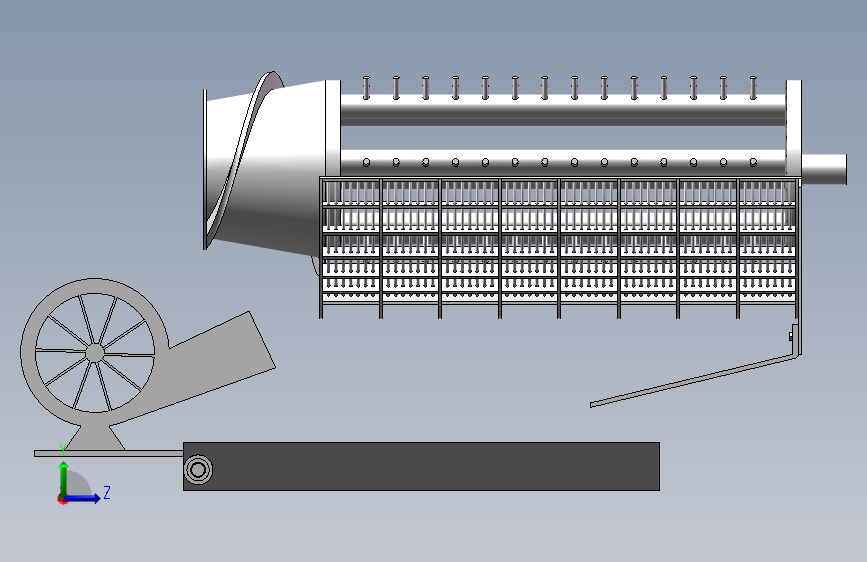 Y
Z