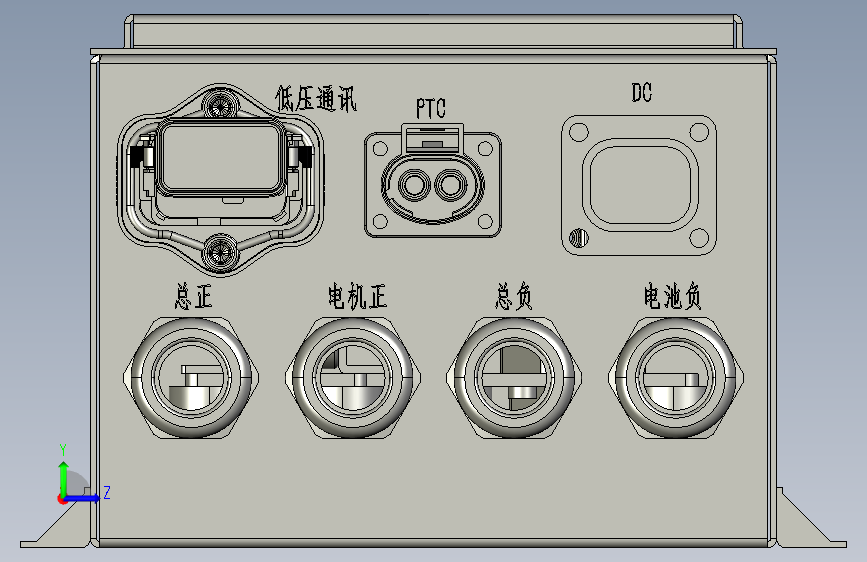 低压通讯

PTC

DC

总正

电机正

总负

电池负

Y

Z