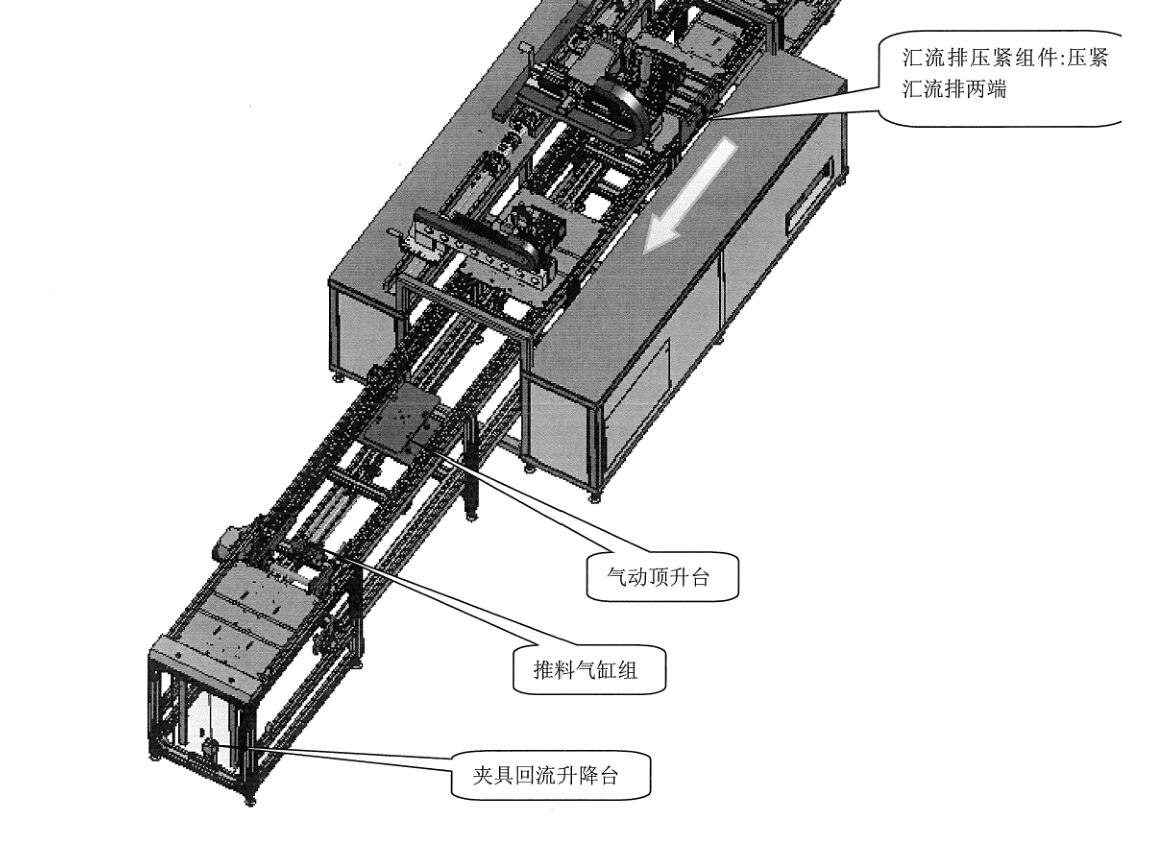 汇流排压紧组件:压紧汇流排两端

气动顶升台

推料气缸组

夹具回流升降台