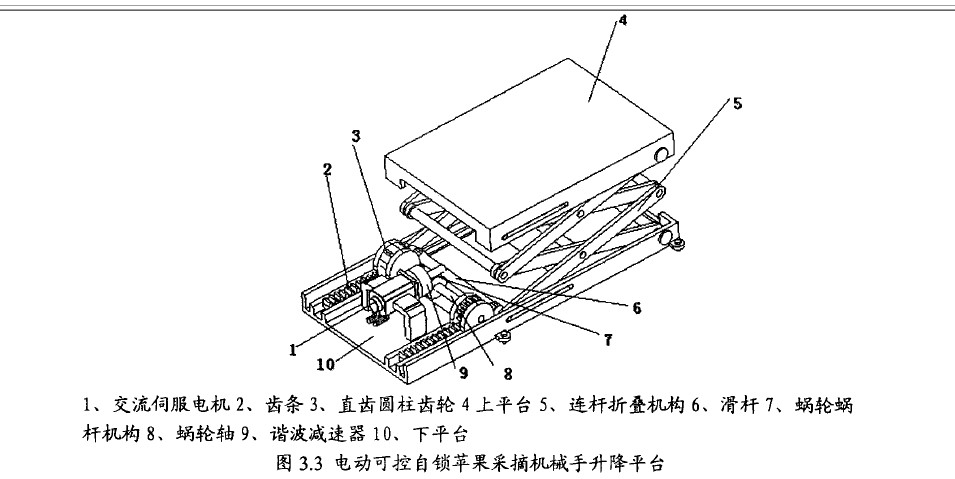 4
5
3
2
6
7
1
10
9
8

1、交流伺服电机 2、齿条 3、直齿圆柱齿轮 4 上平台 5、连杆折叠机构 6、滑杆 7、蜗轮蜗杆机构 8、蜗轮轴 9、谐波减速器 10、下平台

图 3.3 电动可控自锁苹果采摘机械手升降平台