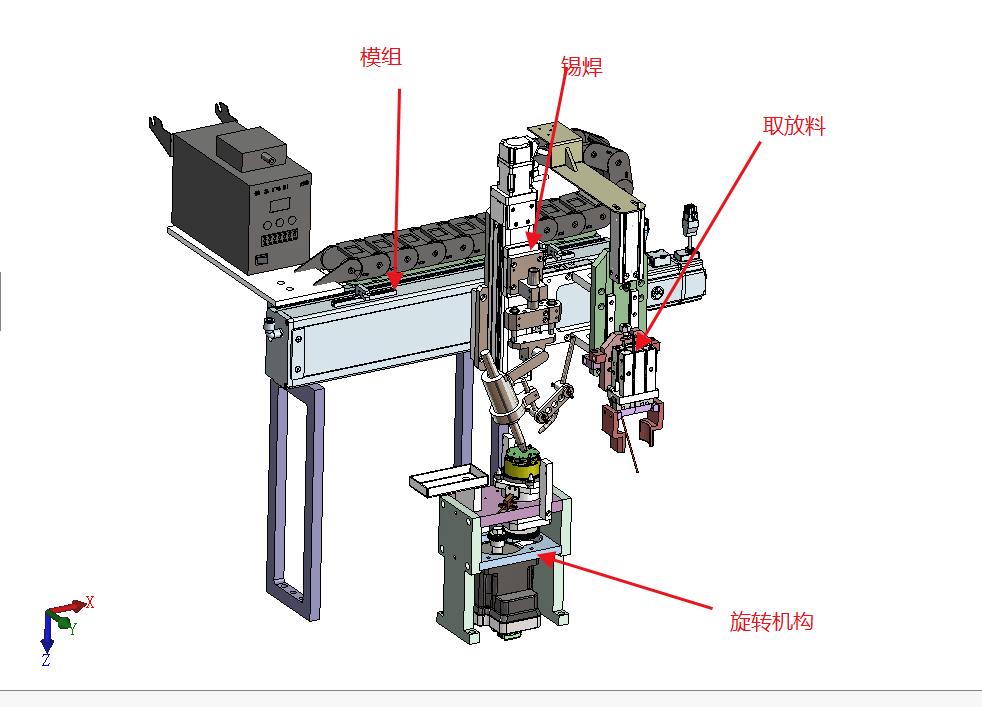 模组

锡焊

取放料

旋转机构

X
Y
Z