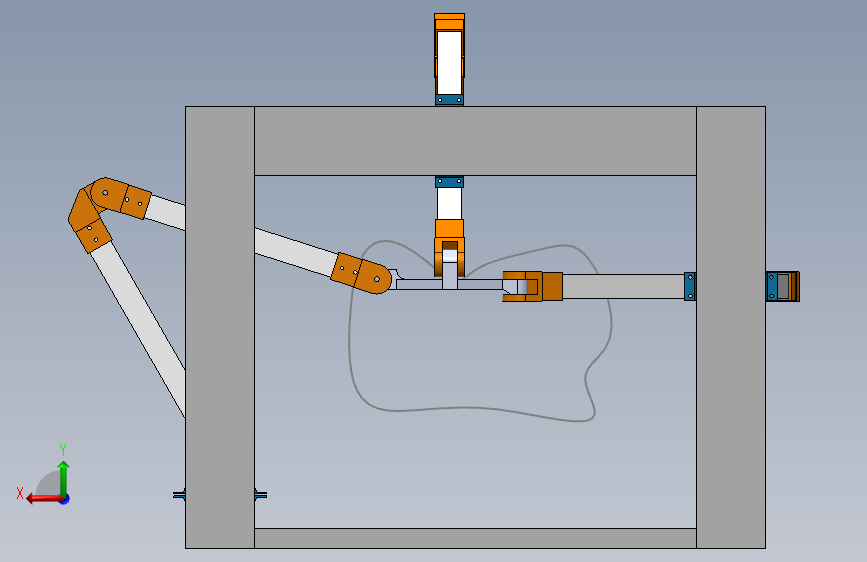 Y
X