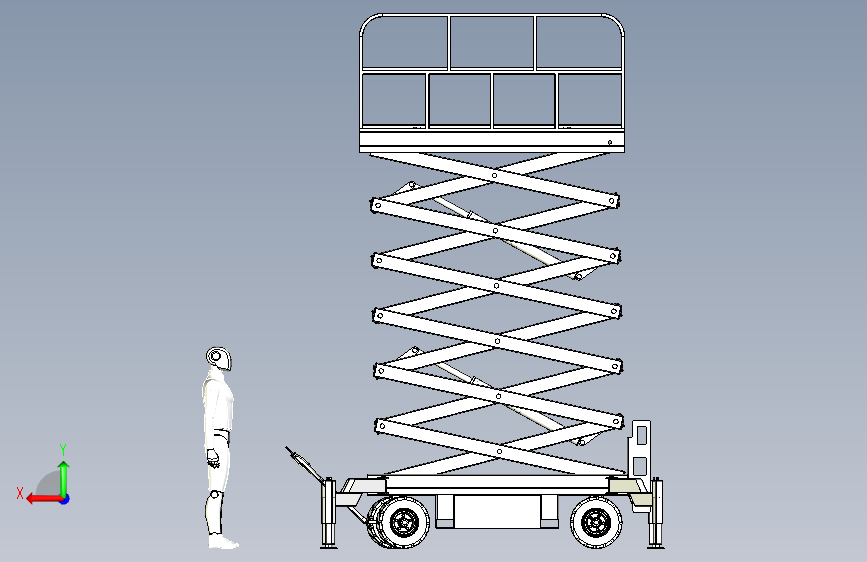 Y
X