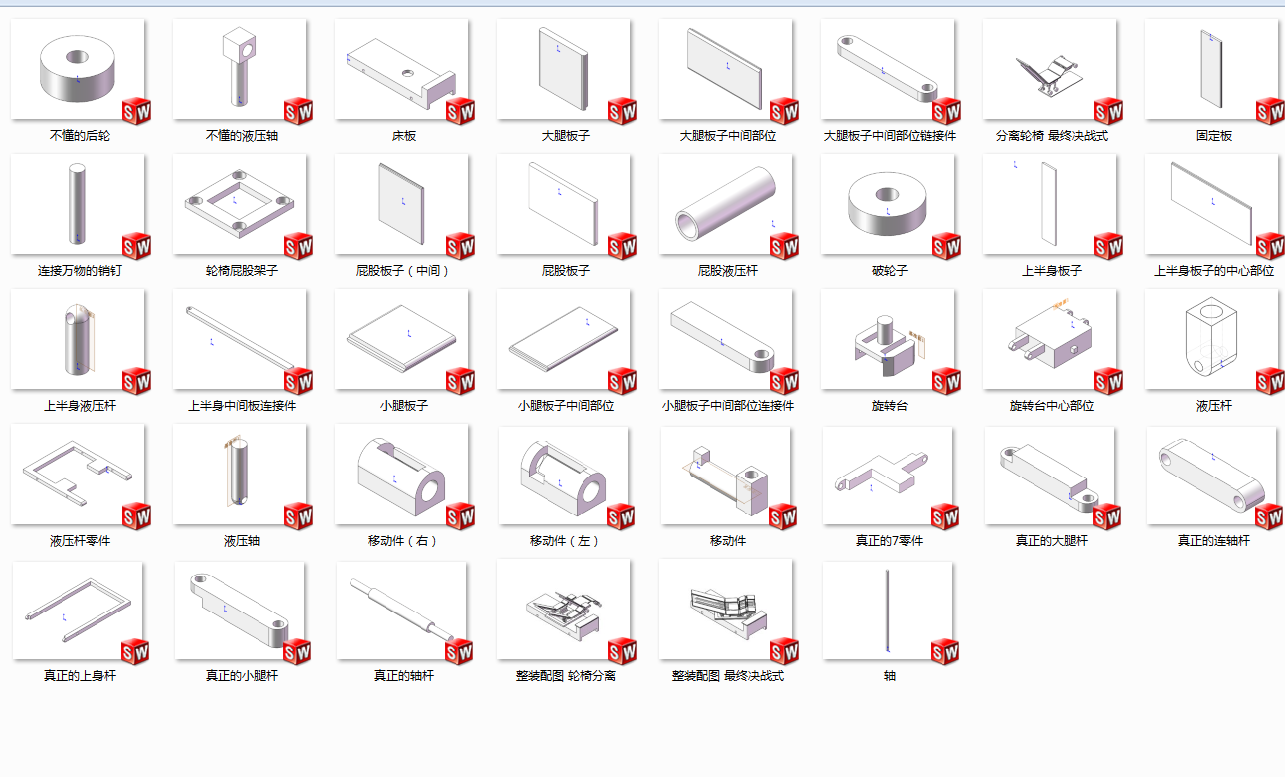 不懂的后轮
不懂的液压轴
床板
大腿板子
大腿板子中间部位
大腿板子中间部位链接件
分离轮椅 最终决战式
固定板
连接万物的销钉
轮椅屁股架子
屁股板子（中间）
屁股板子
屁股液压杆
破轮子
上半身板子
上半身板子的中心部位
上半身液压杆
上半身中间板连接件
小腿板子
小腿板子中间部位
小腿板子中间部位连接件
旋转台
旋转台中心部位
液压杆
液压杆零件
液压轴
移动件（右）
移动件（左）
移动件
真正的7零件
真正的大腿杆
真正的连轴杆
真正的上身杆
真正的小腿杆
真正的轴杆
整装配图 轮椅分离
整装配图 最终决战式
轴