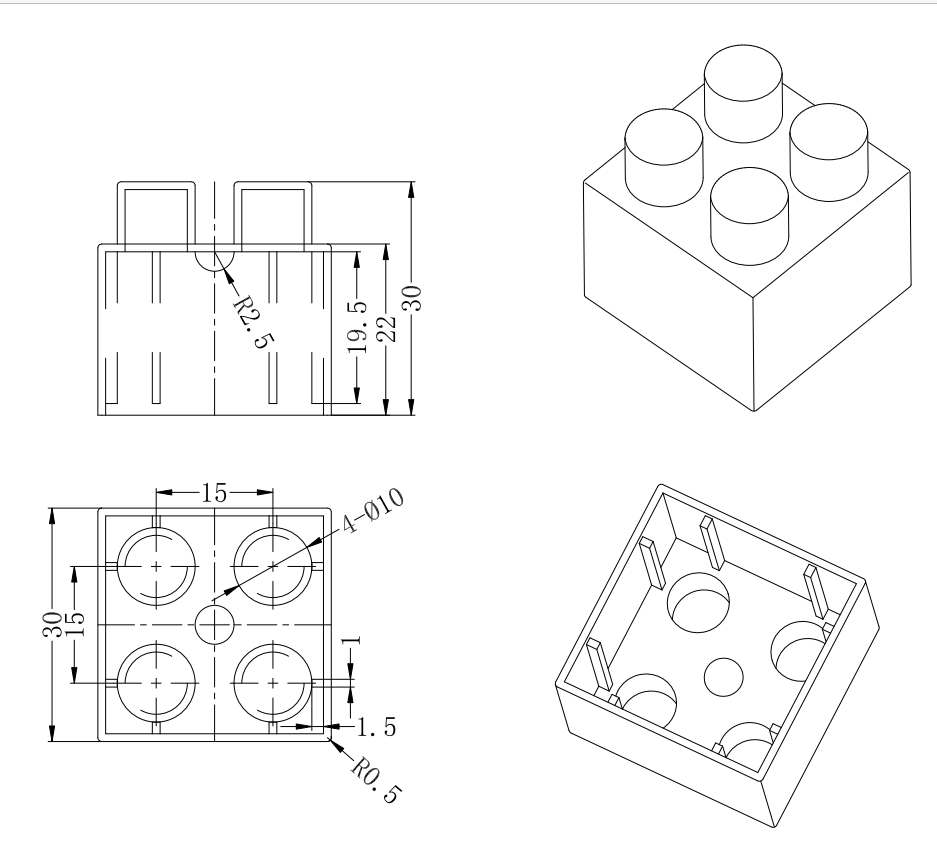 R2.5
19.5
22
30
15
4-Ø10
30
15
1
1.5
R0.5